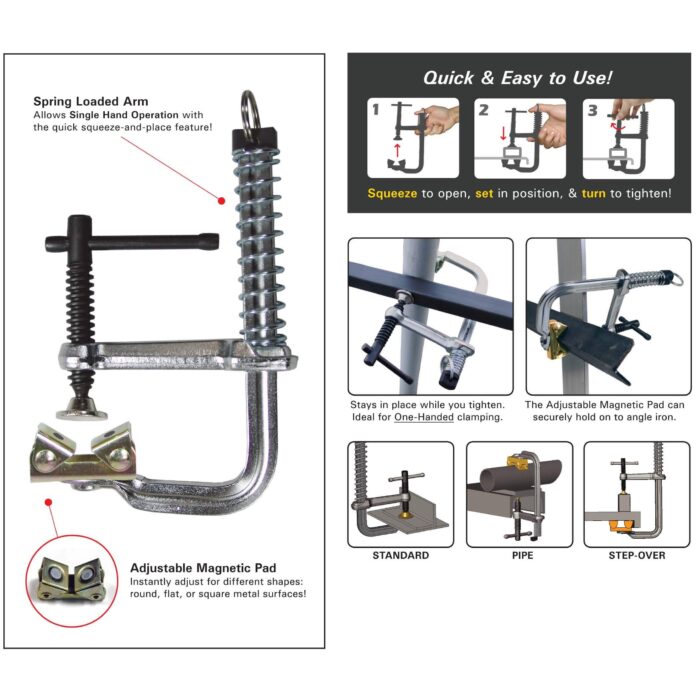 Spring Loaded Arm
Allows Single Hand Operation with the quick squeeze-and-place feature!

Adjustable Magnetic Pad
Instantly adjust for different shapes: round, flat, or square metal surfaces!

Quick & Easy to Use!

1

2

3

Squeeze to open, set in position, & turn to tighten!

Stays in place while you tighten. Ideal for One-Handed clamping.

The Adjustable Magnetic Pad can securely hold on to angle iron.

STANDARD

PIPE

STEP-OVER